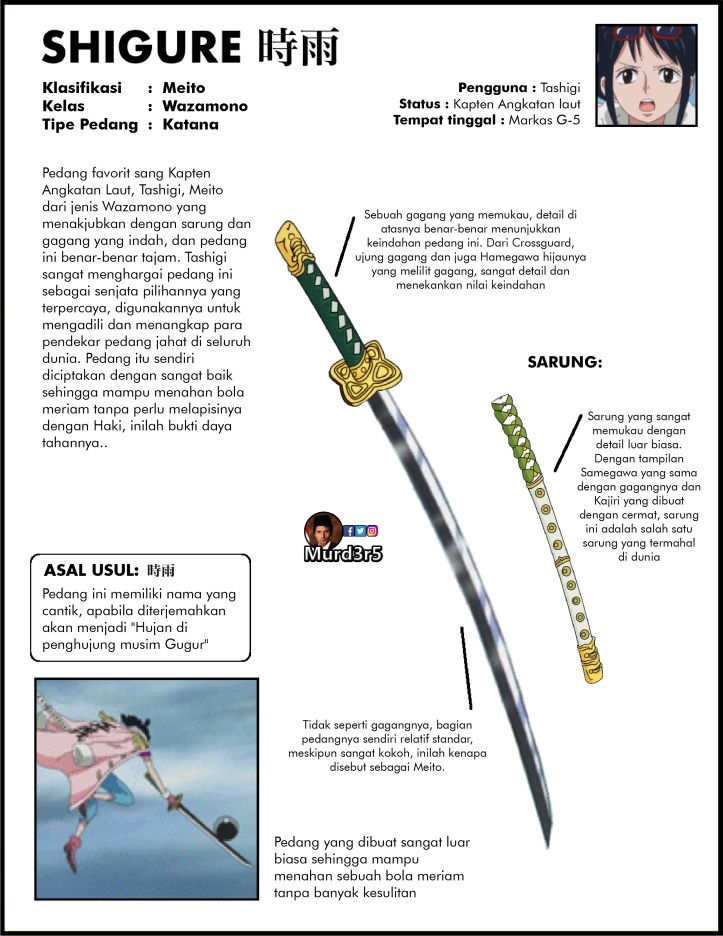 SHIGURE 時雨

Klasifikasi : Meito
Kelas : Wazamono
Tipe Pedang : Katana

Pengguna : Tashigi
Status : Kapten Angkatan laut
Tempat tinggal : Markas G-5

Pedang favorit sang Kapten Angkatan Laut, Tashigi, Meito dari jenis Wazamono yang menakjubkan dengan sarung dan gagang yang indah, dan pedang ini benar-benar tajam. Tashigi sangat menghargai pedang ini sebagai senjata pilihannya yang terpercaya, digunakannya untuk mengadili dan menangkap para pendekar pedang jahat di seluruh dunia. Pedang itu sendiri diciptakan dengan sangat baik sehingga mampu menahan bola meriam tanpa perlu melapisinya dengan Haki, inilah bukti daya tahannya..

Sebuah gagang yang memukau, detail di atasnya benar-benar menunjukkan keindahan pedang ini. Dari Crossguard, ujung gagang dan juga Hamegawa hijaunya yang melilit gagang, sangat detail dan menekankan nilai keindahan

SARUNG:

Sarung yang sangat memukau dengan detail luar biasa. Dengan tampilan Samegawa yang sama dengan gagangnya dan Kajiri yang dibuat dengan cermat, sarung ini adalah salah satu sarung yang termahal di dunia

Murd3r5

ASAL USUL: 時雨
Pedang ini memiliki nama yang cantik, apabila diterjemahkan akan menjadi "Hujan di penghujung musim Gugur"

Tidak seperti gagangnya, bagian pedangnya sendiri relatif standar, meskipun sangat kokoh, inilah kenapa disebut sebagai Meito.

Pedang yang dibuat sangat luar biasa sehingga mampu menahan sebuah bola meriam tanpa banyak kesulitan