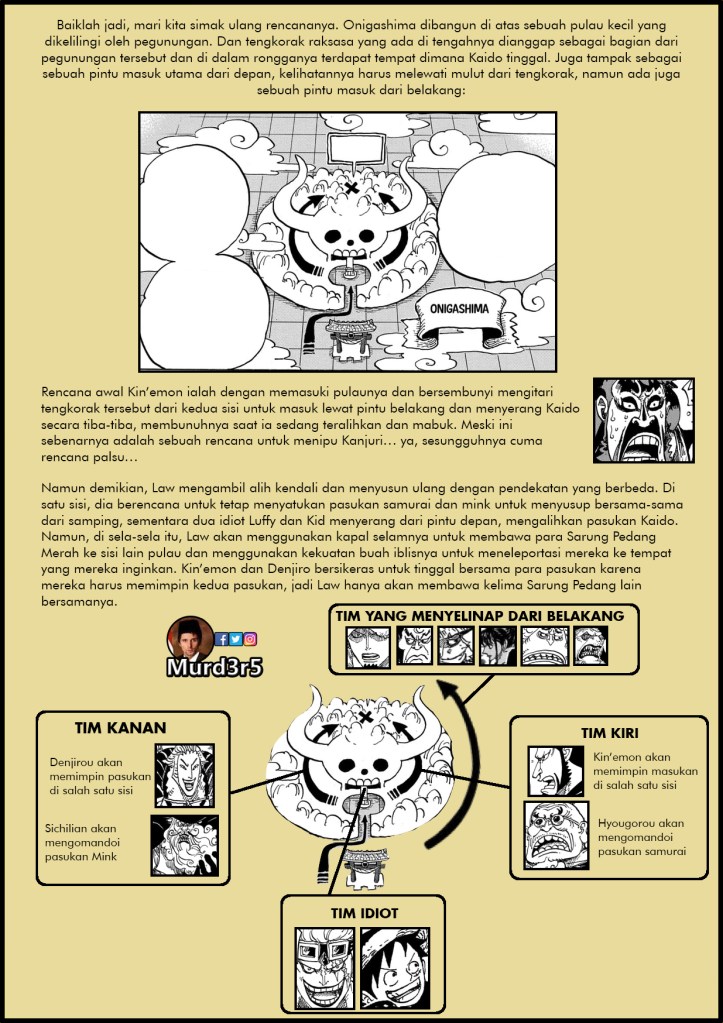 Baiklah jadi, mari kita simak ulang rencananya. Onigashima dibangun di atas sebuah pulau kecil yang dikelilingi oleh pegunungan. Dan tengkorak raksasa yang ada di tengahnya dianggap sebagai bagian dari pegunungan tersebut dan di dalam rongganya terdapat tempat dimana Kaido tinggal. Juga tampak sebagai sebuah pintu masuk utama dari depan, kelihatannya harus melewati mulut dari tengkorak, namun ada juga sebuah pintu masuk dari belakang:

ONIGASHIMA

Rencana awal Kin'emon ialah dengan memasuki pulaunya dan bersembunyi mengitari tengkorak tersebut dari kedua sisi untuk masuk lewat pintu belakang dan menyerang Kaido secara tiba-tiba, membunuhnya saat ia sedang teralihkan dan mabuk. Meski ini sebenarnya adalah sebuah rencana untuk menipu Kanjuri... ya, sesungguhnya cuma rencana palsu...

Namun demikian, Law mengambil alih kendali dan menyusun ulang dengan pendekatan yang berbeda. Di satu sisi, dia berencana untuk tetap menyatukan pasukan samurai dan mink untuk menyusup bersama-sama dari samping, sementara dua idiot Luffy dan Kid menyerang dari pintu depan, mengalihkan pasukan Kaido. Namun, di sela-sela itu, Law akan menggunakan kapal selamnya untuk membawa para Sarung Pedang Merah ke sisi lain pulau dan menggunakan kekuatan buah iblisnya untuk meneleportasi mereka ke tempat yang mereka inginkan. Kin'emon dan Denjiro bersikeras untuk tinggal bersama para pasukan karena mereka harus memimpin kedua pasukan, jadi Law hanya akan membawa kelima Sarung Pedang lain bersamanya.

Murd3r5

TIM YANG MENYELINAP DARI BELAKANG

TIM KANAN

Denjirou akan memimpin pasukan di salah satu sisi

Sichilian akan mengomandoi pasukan Mink

TIM KIRI

Kin'emon akan memimpin masukan di salah satu sisi

Hyougorou akan mengomandoi pasukan samurai

TIM IDIOT