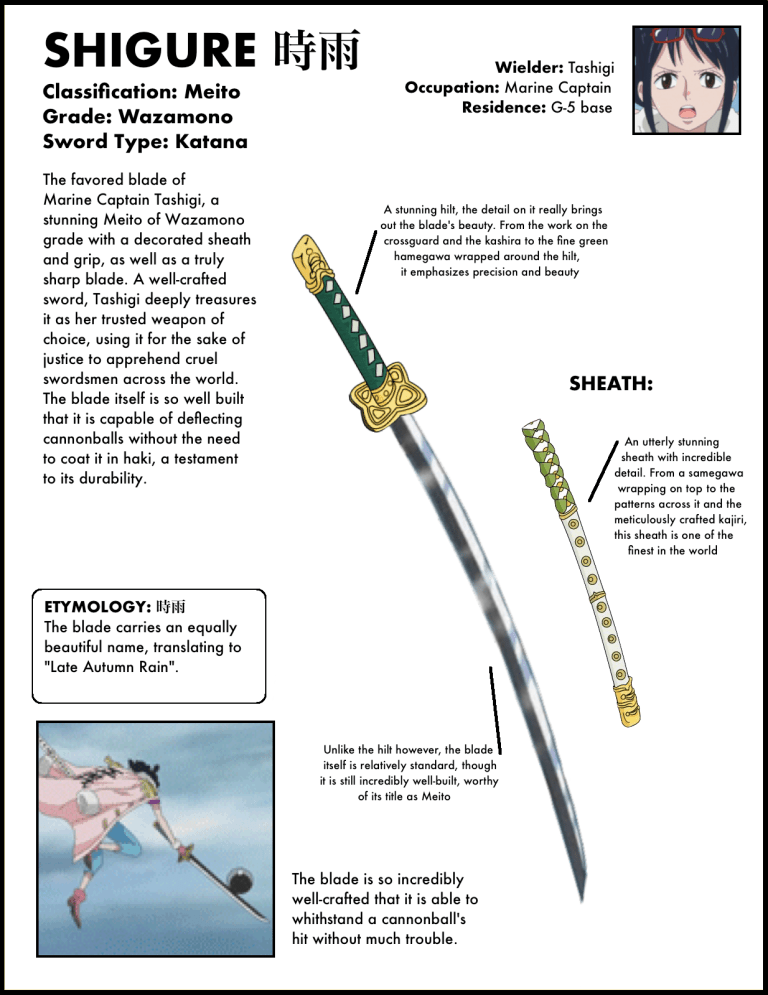 SHIGURE 時雨

Classification: Meito
Grade: Wazamono
Sword Type: Katana

Wielder: Tashigi
Occupation: Marine Captain
Residence: G-5 base

The favored blade of Marine Captain Tashigi, a stunning Meito of Wazamono grade with a decorated sheath and grip, as well as a truly sharp blade. A well-crafted sword, Tashigi deeply treasures it as her trusted weapon of choice, using it for the sake of justice to apprehend cruel swordsmen across the world. The blade itself is so well built that it is capable of deflecting cannonballs without the need to coat it in haki, a testament to its durability.

A stunning hilt, the detail on it really brings out the blade's beauty. From the work on the crossguard and the kashira to the fine green hamegawa wrapped around the hilt, it emphasizes precision and beauty

SHEATH:

An utterly stunning sheath with incredible detail. From a samegawa wrapping on top to the patterns across it and the meticulously crafted kajiri, this sheath is one of the finest in the world

ETYMOLOGY: 時雨
The blade carries an equally beautiful name, translating to "Late Autumn Rain".

Unlike the hilt however, the blade itself is relatively standard, though it is still incredibly well-built, worthy of its title as Meito

The blade is so incredibly well-crafted that it is able to whithstand a cannonball's hit without much trouble.