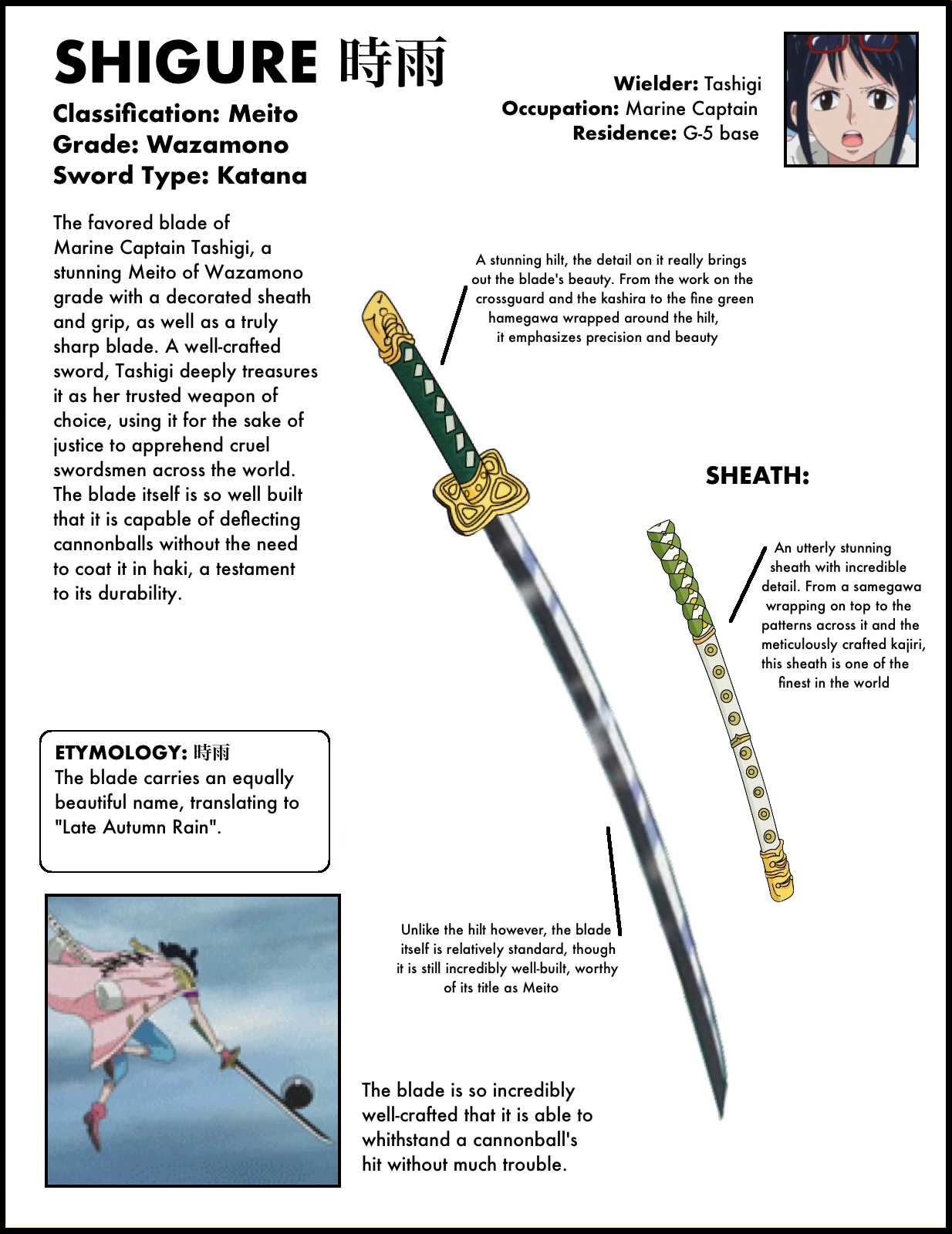 SHIGURE 時雨

Classification: Meito
Grade: Wazamono
Sword Type: Katana

Wielder: Tashigi
Occupation: Marine Captain
Residence: G-5 base

The favored blade of Marine Captain Tashigi, a stunning Meito of Wazamono grade with a decorated sheath and grip, as well as a truly sharp blade. A well-crafted sword, Tashigi deeply treasures it as her trusted weapon of choice, using it for the sake of justice to apprehend cruel swordsmen across the world. The blade itself is so well built that it is capable of deflecting cannonballs without the need to coat it in haki, a testament to its durability.

A stunning hilt, the detail on it really brings out the blade's beauty. From the work on the crossguard and the kashira to the fine green hamegawa wrapped around the hilt, it emphasizes precision and beauty

SHEATH:

An utterly stunning sheath with incredible detail. From a samegawa wrapping on top to the patterns across it and the meticulously crafted kajiri, this sheath is one of the finest in the world

ETYMOLOGY: 時雨
The blade carries an equally beautiful name, translating to "Late Autumn Rain".

Unlike the hilt however, the blade itself is relatively standard, though it is still incredibly well-built, worthy of its title as Meito

The blade is so incredibly well-crafted that it is able to whithstand a cannonball's hit without much trouble.