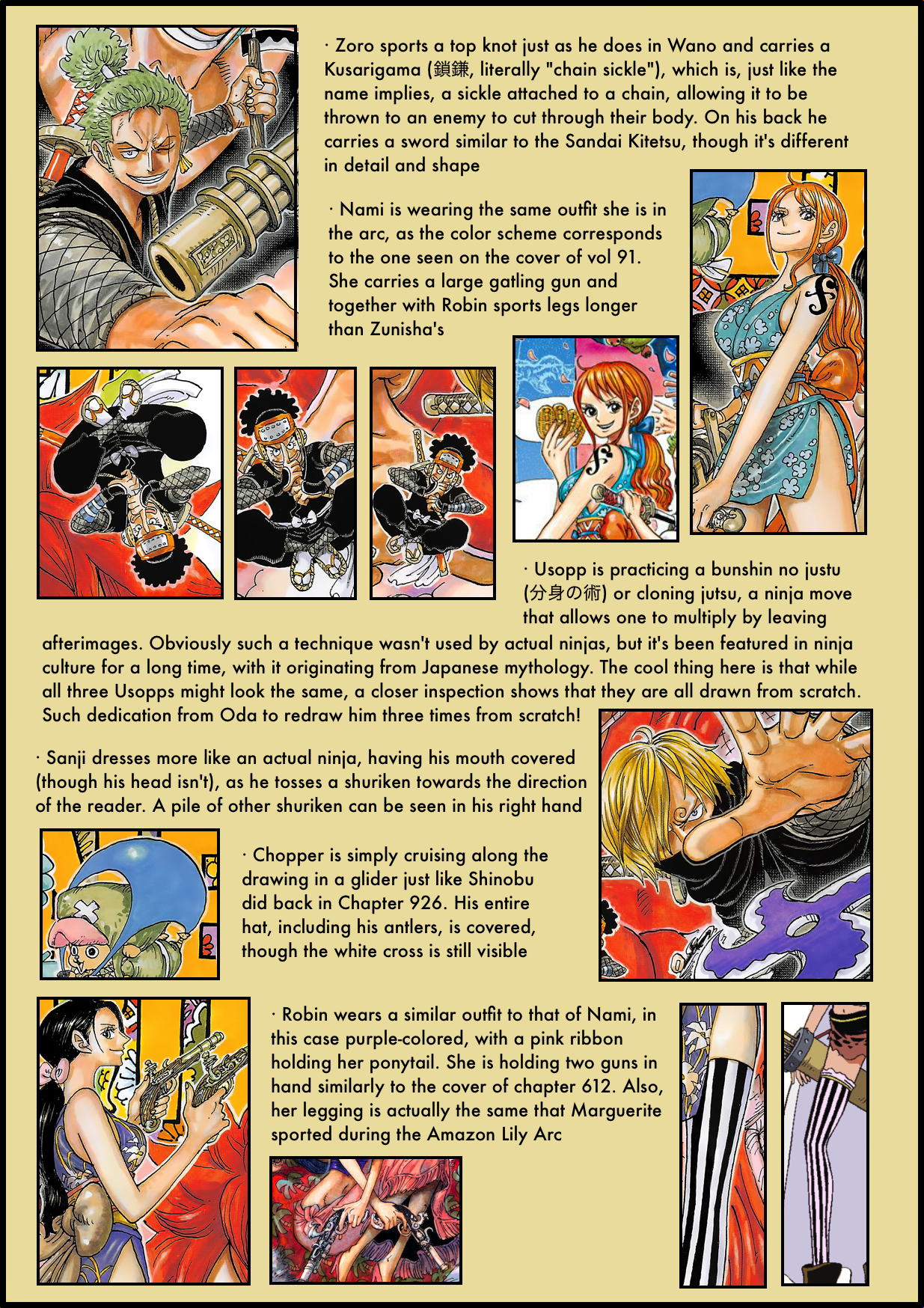 · Zoro sports a top knot just as he does in Wano and carries a Kusarigama (鎖鎌, literally "chain sickle"), which is, just like the name implies, a sickle attached to a chain, allowing it to be thrown to an enemy to cut through their body. On his back he carries a sword similar to the Sandai Kitetsu, though it's different in detail and shape

· Nami is wearing the same outfit she is in the arc, as the color scheme corresponds to the one seen on the cover of vol 91. She carries a large gatling gun and together with Robin sports legs longer than Zunisha's

· Usopp is practicing a bunshin no justu (分身の術) or cloning jutsu, a ninja move that allows one to multiply by leaving afterimages. Obviously such a technique wasn't used by actual ninjas, but it's been featured in ninja culture for a long time, with it originating from Japanese mythology. The cool thing here is that while all three Usopps might look the same, a closer inspection shows that they are all drawn from scratch. Such dedication from Oda to redraw him three times from scratch!

· Sanji dresses more like an actual ninja, having his mouth covered (though his head isn't), as he tosses a shuriken towards the direction of the reader. A pile of other shuriken can be seen in his right hand

· Chopper is simply cruising along the drawing in a glider just like Shinobu did back in Chapter 926. His entire hat, including his antlers, is covered, though the white cross is still visible

· Robin wears a similar outfit to that of Nami, in this case purple-colored, with a pink ribbon holding her ponytail. She is holding two guns in hand similarly to the cover of chapter 612. Also, her legging is actually the same that Marguerite sported during the Amazon Lily Arc