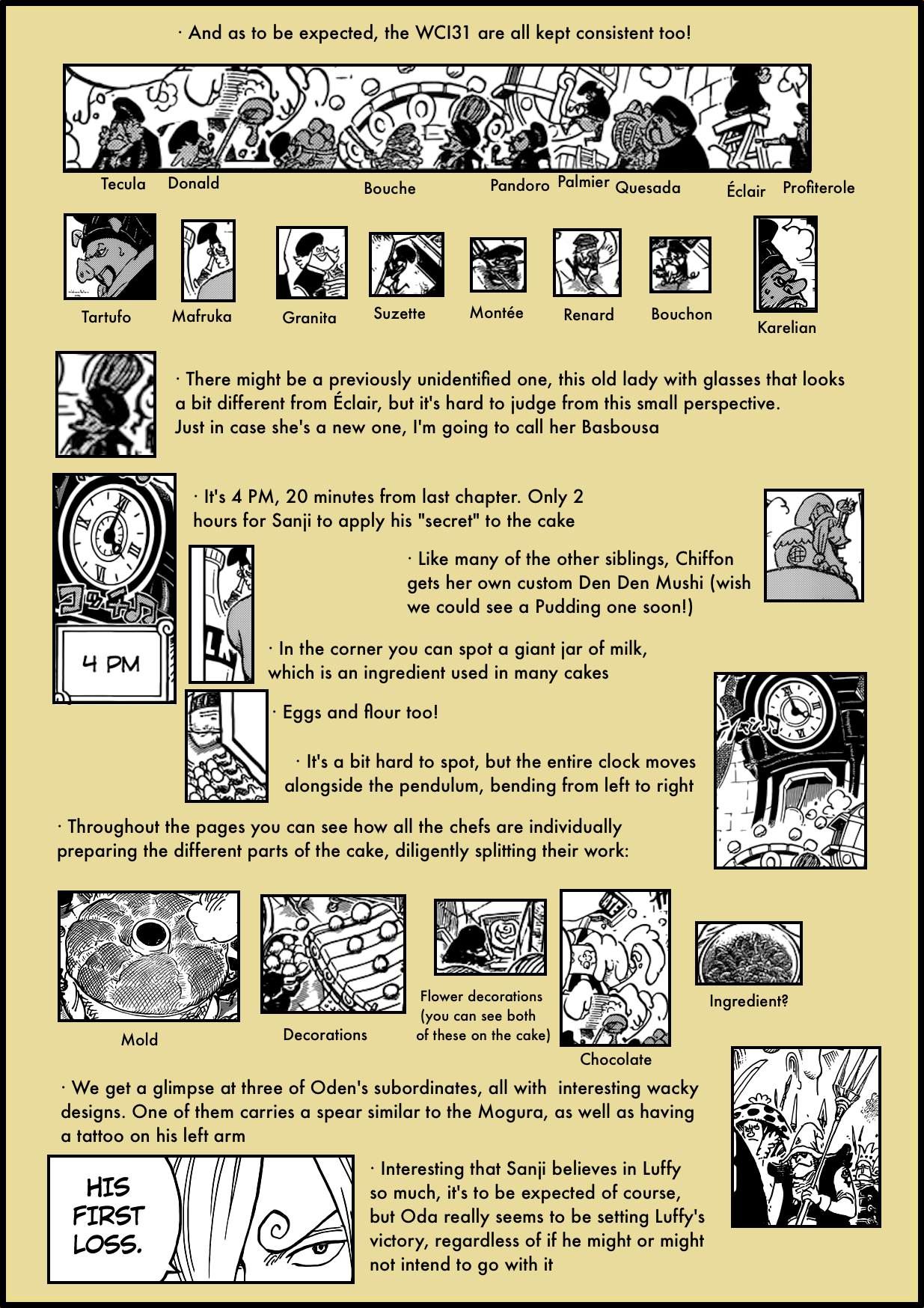 · And as to be expected, the WCI31 are all kept consistent too!

Tecula Donald Bouche Pandoro Palmier Quesada Éclair Profiterole

Tartufo Mafruka Granita Suzette Montée Renard Bouchon Karelian

· There might be a previously unidentified one, this old lady with glasses that looks a bit different from Éclair, but it's hard to judge from this small perspective. Just in case she's a new one, I'm going to call her Basbousa

4 PM

· It's 4 PM, 20 minutes from last chapter. Only 2 hours for Sanji to apply his "secret" to the cake

· Like many of the other siblings, Chiffon gets her own custom Den Den Mushi (wish we could see a Pudding one soon!)

· In the corner you can spot a giant jar of milk, which is an ingredient used in many cakes

· Eggs and flour too!

· It's a bit hard to spot, but the entire clock moves alongside the pendulum, bending from left to right

· Throughout the pages you can see how all the chefs are individually preparing the different parts of the cake, diligently splitting their work:

Mold

Decorations

Flower decorations (you can see both of these on the cake)

Chocolate

Ingredient?

· We get a glimpse at three of Oden's subordinates, all with interesting wacky designs. One of them carries a spear similar to the Mogura, as well as having a tattoo on his left arm

HIS FIRST LOSS.

· Interesting that Sanji believes in Luffy so much, it's to be expected of course, but Oda really seems to be setting Luffy's victory, regardless of if he might or might not intend to go with it